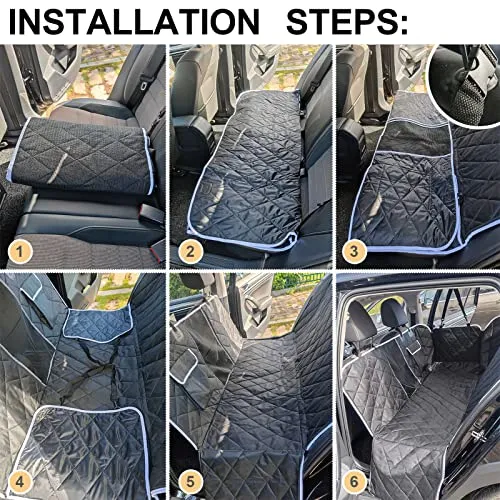 INSTALLATION STEPS:

1

2

3

4

5

6