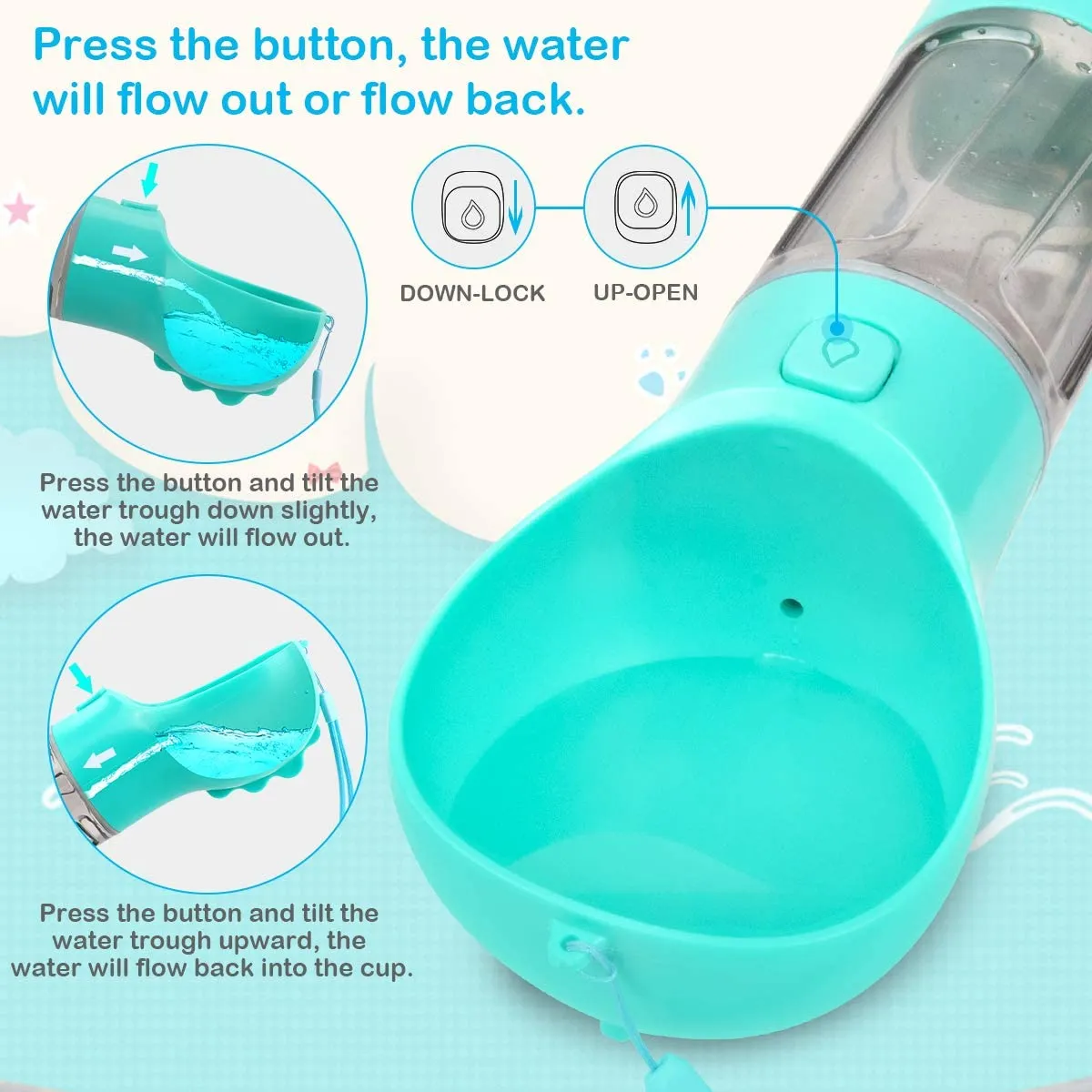 Press the button, the water will flow out or flow back.

DOWN-LOCK

UP-OPEN

Press the button and tilt the water trough down slightly, the water will flow out.

Press the button and tilt the water trough upward, the water will flow back into the cup.