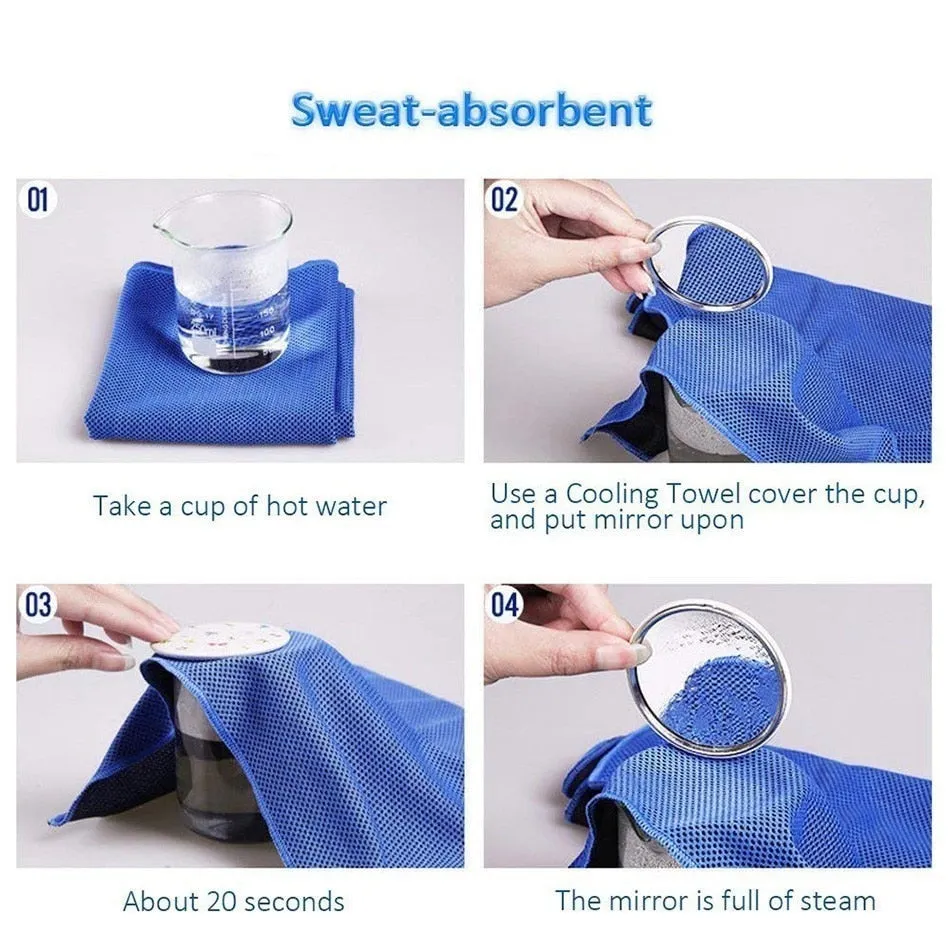 Sweat-absorbent

01

150
100

Take a cup of hot water

02

Use a Cooling Towel cover the cup, and put mirror upon

03

About 20 seconds

04

The mirror is full of steam